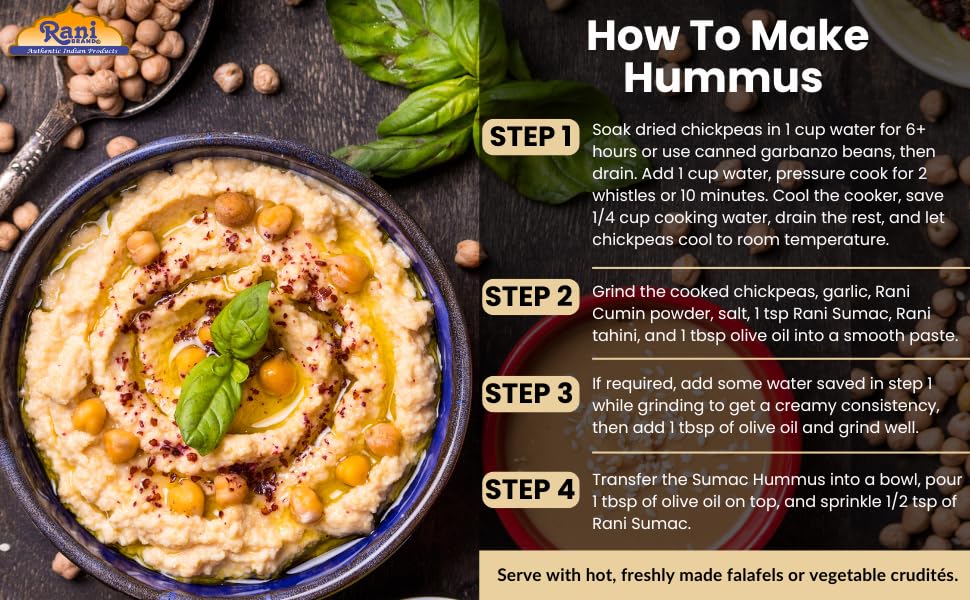 Rani BRAND
Authentic Indian Products

How To Make Hummus

STEP 1 Soak dried chickpeas in 1 cup water for 6+ hours or use canned garbanzo beans, then drain. Add 1 cup water, pressure cook for 2 whistles or 10 minutes. Cool the cooker, save 1/4 cup cooking water, drain the rest, and let chickpeas cool to room temperature.

STEP 2 Grind the cooked chickpeas, garlic, Rani Cumin powder, salt, 1 tsp Rani Sumac, Rani tahini, and 1 tbsp olive oil into a smooth paste.

STEP 3 If required, add some water saved in step 1 while grinding to get a creamy consistency, then add 1 tbsp of olive oil and grind well.

STEP 4 Transfer the Sumac Hummus into a bowl, pour 1 tbsp of olive oil on top, and sprinkle 1/2 tsp of Rani Sumac.

Serve with hot, freshly made falafels or vegetable crudités.