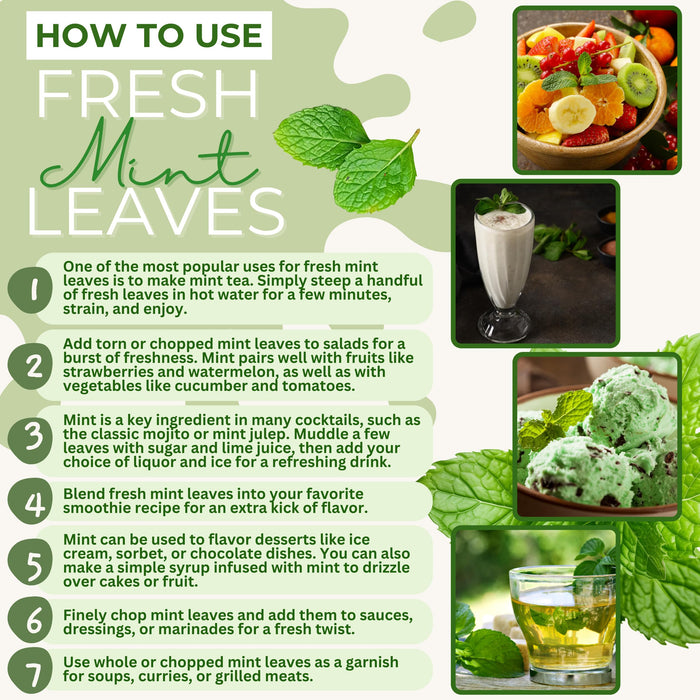 HOW TO USE
FRESH
Mint
LEAVES

1 One of the most popular uses for fresh mint leaves is to make mint tea. Simply steep a handful of fresh leaves in hot water for a few minutes, strain, and enjoy.

2 Add torn or chopped mint leaves to salads for a burst of freshness. Mint pairs well with fruits like strawberries and watermelon, as well as with vegetables like cucumber and tomatoes.

3 Mint is a key ingredient in many cocktails, such as the classic mojito or mint julep. Muddle a few leaves with sugar and lime juice, then add your choice of liquor and ice for a refreshing drink.

4 Blend fresh mint leaves into your favorite smoothie recipe for an extra kick of flavor.

5 Mint can be used to flavor desserts like ice cream, sorbet, or chocolate dishes. You can also make a simple syrup infused with mint to drizzle over cakes or fruit.

6 Finely chop mint leaves and add them to sauces, dressings, or marinades for a fresh twist.

7 Use whole or chopped mint leaves as a garnish for soups, curries, or grilled meats.