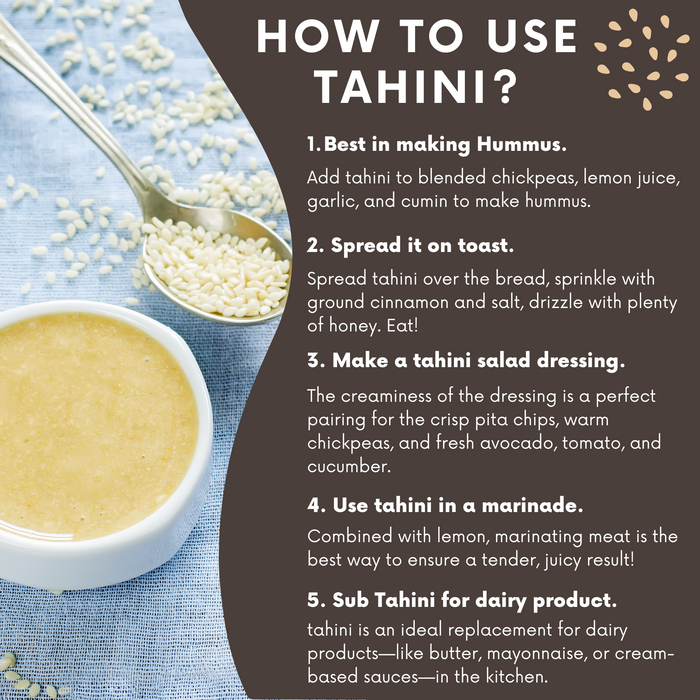 HOW TO USE TAHINI?

1. Best in making Hummus.

Add tahini to blended chickpeas, lemon juice, garlic, and cumin to make hummus.

2. Spread it on toast.

Spread tahini over the bread, sprinkle with ground cinnamon and salt, drizzle with plenty of honey. Eat!

3. Make a tahini salad dressing.

The creaminess of the dressing is a perfect pairing for the crisp pita chips, warm chickpeas, and fresh avocado, tomato, and cucumber.

4. Use tahini in a marinade.

Combined with lemon, marinating meat is the best way to ensure a tender, juicy result!

5. Sub Tahini for dairy product.

tahini is an ideal replacement for dairy products—like butter, mayonnaise, or cream-based sauces—in the kitchen.